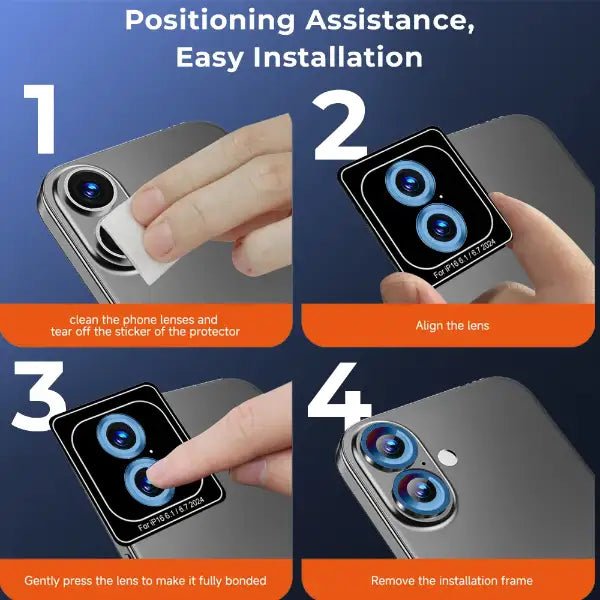 Positioning Assistance, Easy Installation

1

clean the phone lenses and tear off the sticker of the protector

2

For iP16 6.1 / 6.7 2024

Align the lens

3

For iP16 6.1 / 6.7 2024

Gently press the lens to make it fully bonded

4

Remove the installation frame