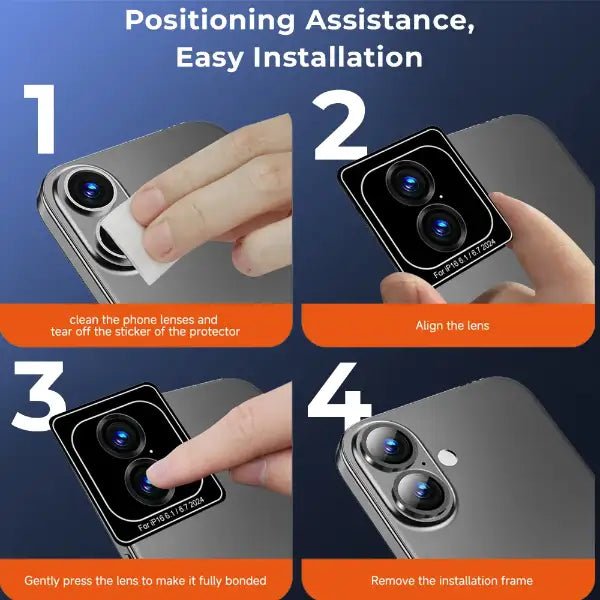 Positioning Assistance, Easy Installation

1

clean the phone lenses and tear off the sticker of the protector

2

For iP16 6.1 / 6.7 2024

Align the lens

3

For iP16 6.1 / 6.7 2024

Gently press the lens to make it fully bonded

4

Remove the installation frame