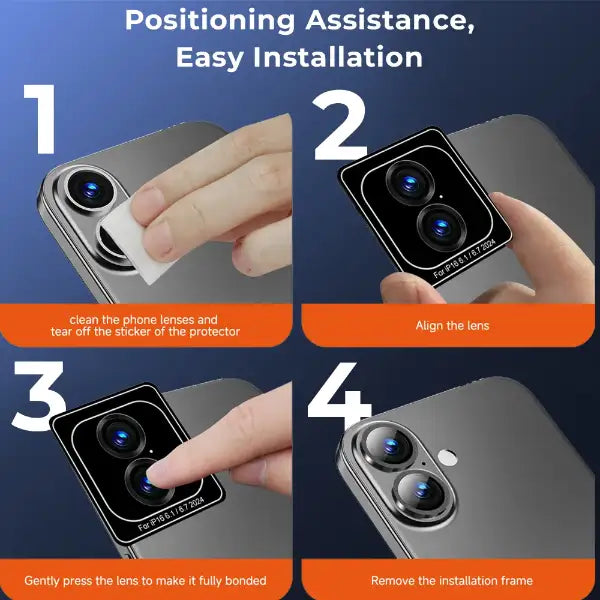 Positioning Assistance,
Easy Installation

1

clean the phone lenses and tear off the sticker of the protector

2

For iP16 6.1 / 6.7 2024

Align the lens

3

For iP16 6.1 / 6.7 2024

Gently press the lens to make it fully bonded

4

Remove the installation frame