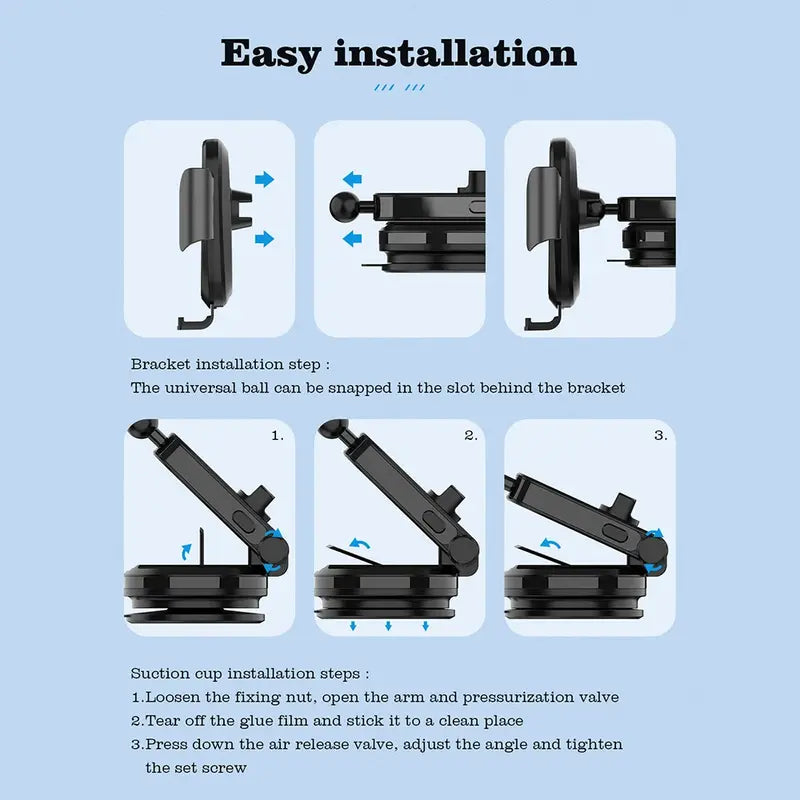 Easy installation

Bracket installation step :
The universal ball can be snapped in the slot behind the bracket

1.

2.

3.

Suction cup installation steps :
1.Loosen the fixing nut, open the arm and pressurization valve
2.Tear off the glue film and stick it to a clean place
3.Press down the air release valve, adjust the angle and tighten the set screw