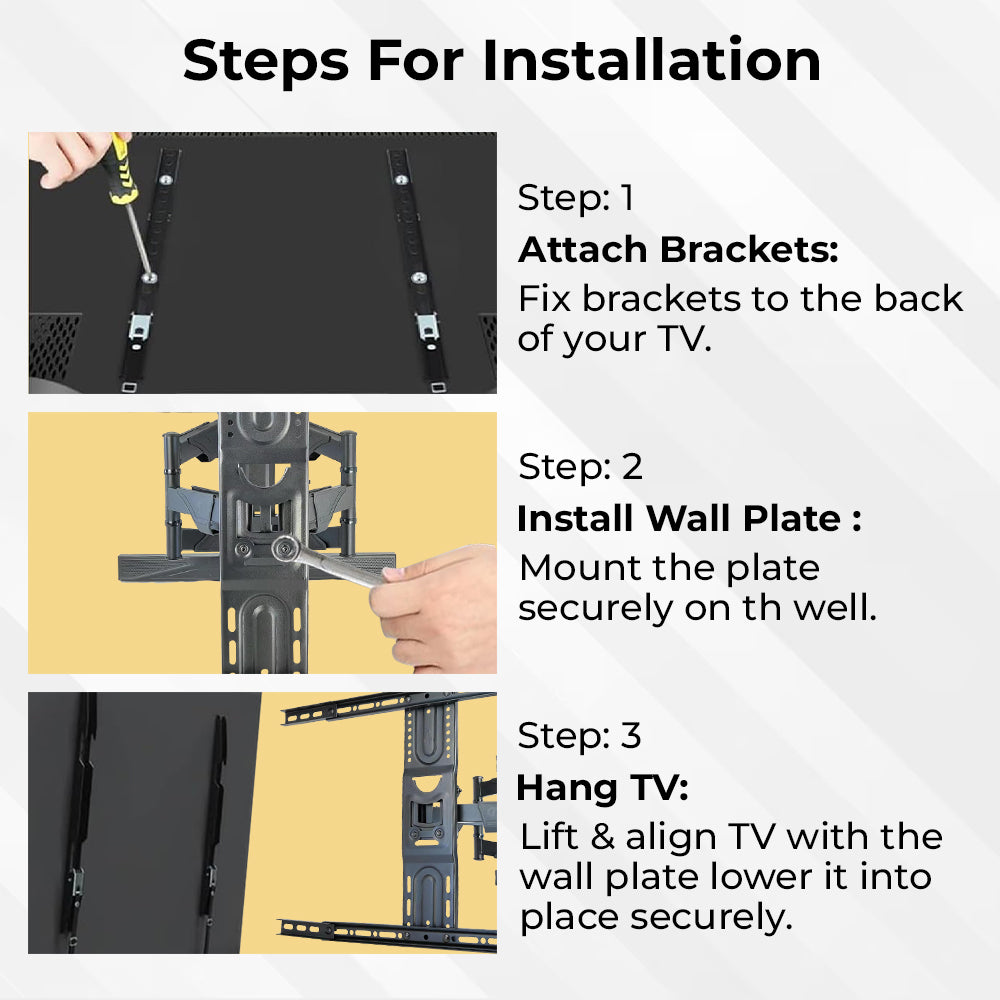 Steps For Installation

Step: 1

Attach Brackets:

Fix brackets to the back of your TV.

Step: 2

Install Wall Plate :

Mount the plate securely on th well.

Step: 3

Hang TV:

Lift & align TV with the wall plate lower it into place securely.