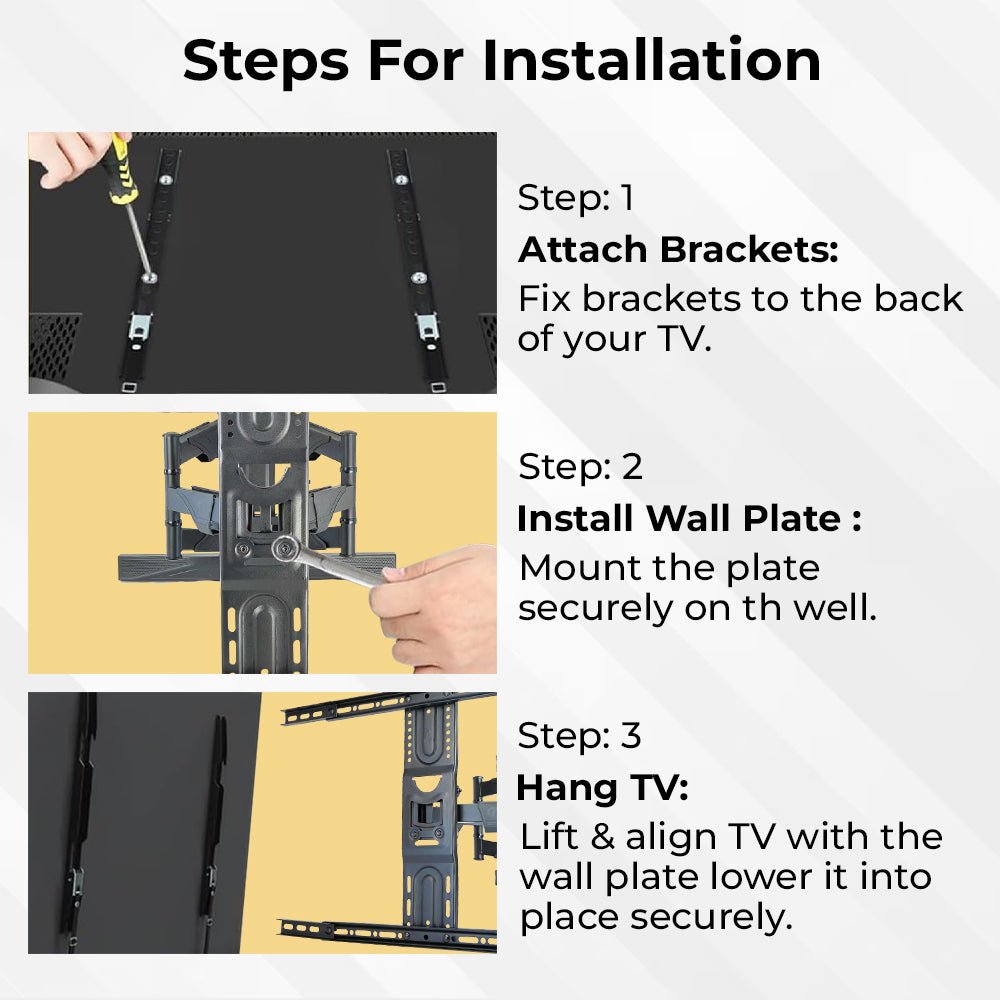 Steps For Installation

Step: 1

Attach Brackets:

Fix brackets to the back of your TV.

Step: 2

Install Wall Plate :

Mount the plate securely on th well.

Step: 3

Hang TV:

Lift & align TV with the wall plate lower it into place securely.